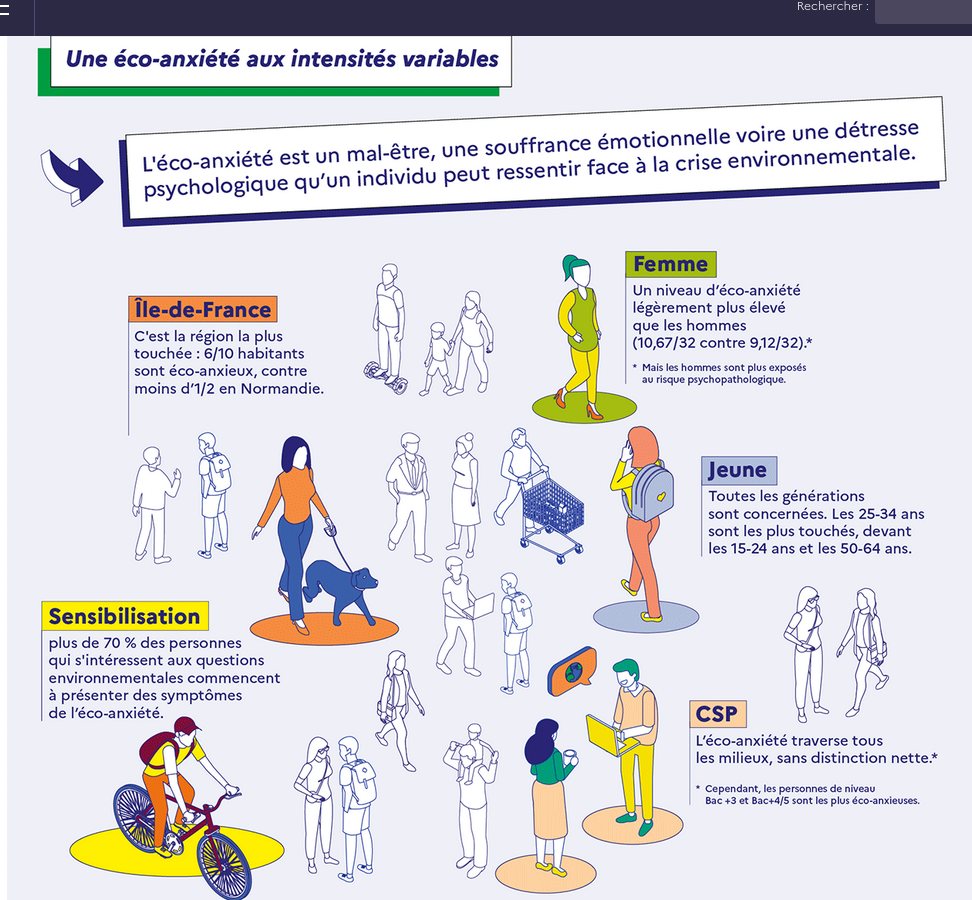 Rechercher :

Une éco-anxiété aux intensités variables

L'éco-anxiété est un mal-être, une souffrance émotionnelle voire une détresse psychologique qu'un individu peut ressentir face à la crise environnementale.

Île-de-France
C'est la région la plus touchée : 6/10 habitants sont éco-anxieux, contre moins d'1/2 en Normandie.

Femme
Un niveau d'éco-anxiété légèrement plus élevé que les hommes (10,67/32 contre 9,12/32).*

* Mais les hommes sont plus exposés au risque psychopathologique.

Jeune
Toutes les générations sont concernées. Les 25-34 ans sont les plus touchés, devant les 15-24 ans et les 50-64 ans.

Sensibilisation
plus de 70 % des personnes qui s'intéressent aux questions environnementales commencent à présenter des symptômes de l'éco-anxiété.

CSP
L'éco-anxiété traverse tous les milieux, sans distinction nette.*

* Cependant, les personnes de niveau Bac +3 et Bac+4/5 sont les plus éco-anxieuses.